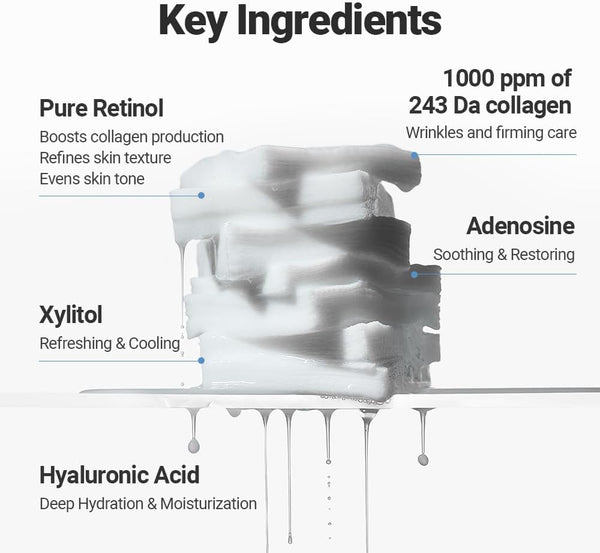 Key Ingredients

Pure Retinol
Boosts collagen production
Refines skin texture
Evens skin tone

1000 ppm of 243 Da collagen
Wrinkles and firming care

Adenosine
Soothing & Restoring

Xylitol
Refreshing & Cooling

Hyaluronic Acid
Deep Hydration & Moisturization