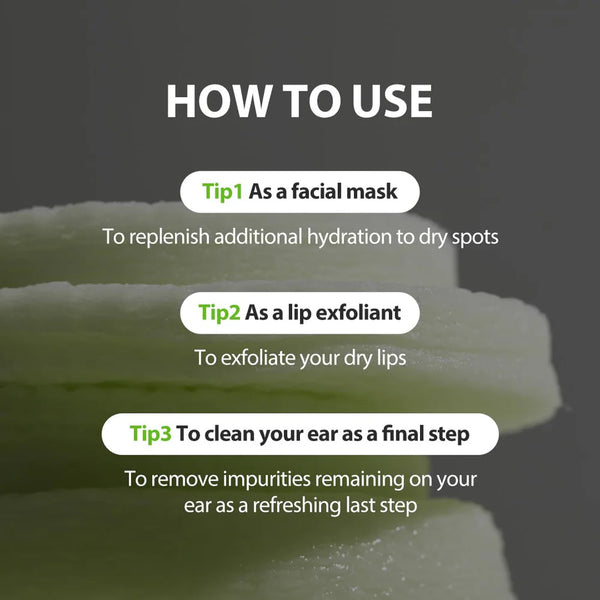 HOW TO USE

Tip1 As a facial mask

To replenish additional hydration to dry spots

Tip2 As a lip exfoliant

To exfoliate your dry lips

Tip3 To clean your ear as a final step

To remove impurities remaining on your ear as a refreshing last step